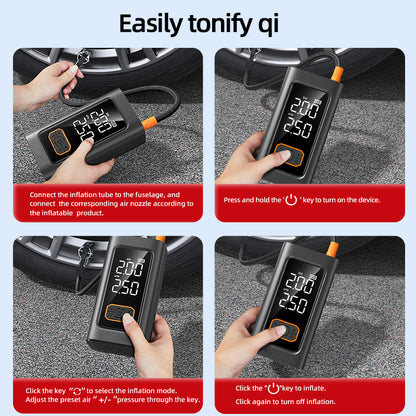 Easily tonify qi

2.00
2.50

Connect the inflation tube to the fuselage, and connect the corresponding air nozzle according to the inflatable product.

2.00
2.50

Press and hold the ' ' key to turn on the device.

2.00
2.50

Click the key " " to select the inflation mode. Adjust the preset air " +/- "pressure through the key.

2.00
2.50

Click the " "key to inflate.
Click again to turn off inflation.